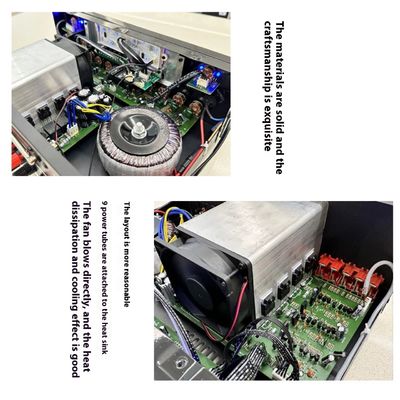 The materials are solid and the craftsmanship is exquisite

The layout is more reasonable

9 power tubes are attached to the heat sink

The fan blows directly, and the heat dissipation and cooling effect is good